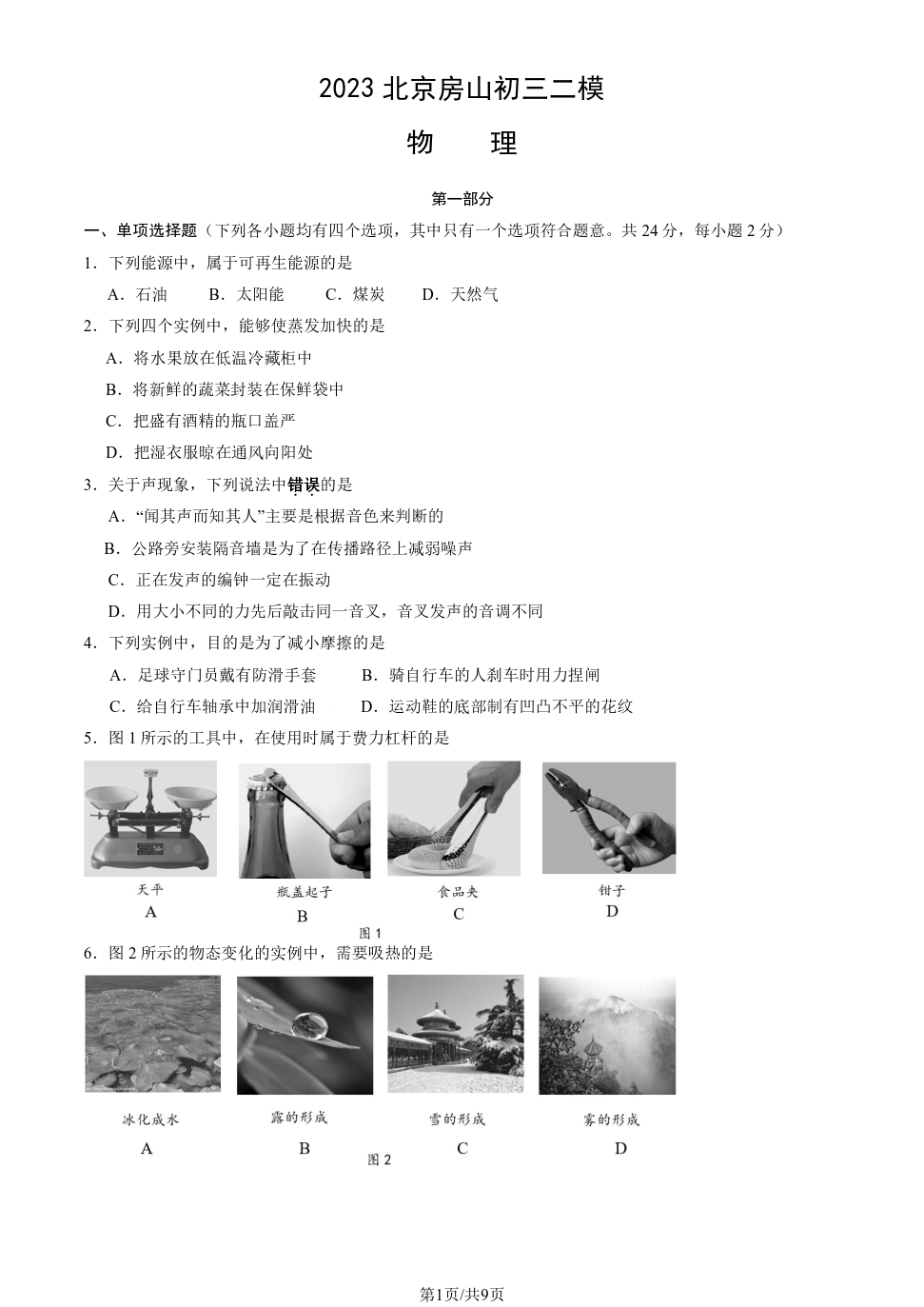 2023 北京房山初三二模

物　理

第一部分

一、单项选择题（下列各小题均有四个选项，其中只有一个选项符合题意。共 24 分，每小题 2 分）

1．下列能源中，属于可再生能源的是

A．石油　B．太阳能　C．煤炭　D．天然气

2．下列四个实例中，能够使蒸发加快的是

A．将水果放在低温冷藏柜中

B．将新鲜的蔬菜封装在保鲜袋中

C．把盛有酒精的瓶口盖严

D．把湿衣服晾在通风向阳处

3．关于声现象，下列说法中错误的是

A．“闻其声而知其人”主要是根据音色来判断的

B．公路旁安装隔音墙是为了在传播路径上减弱噪声

C．正在发声的编钟一定在振动

D．用大小不同的力先后敲击同一音叉，音叉发声的音调不同

4．下列实例中，目的是为了减小摩擦的是

A．足球守门员戴有防滑手套　B．骑自行车的人刹车时用力捏闸

C．给自行车轴承中加润滑油　D．运动鞋的底部制有凹凸不平的花纹

5．图 1 所示的工具中，在使用时属于费力杠杆的是

天平
A

瓶盖起子
B

食品夹
C

钳子
D

图 1

6．图 2 所示的物态变化的实例中，需要吸热的是

冰化成水
A

露的形成
B

雪的形成
C

雾的形成
D

图 2

第1页/共9页